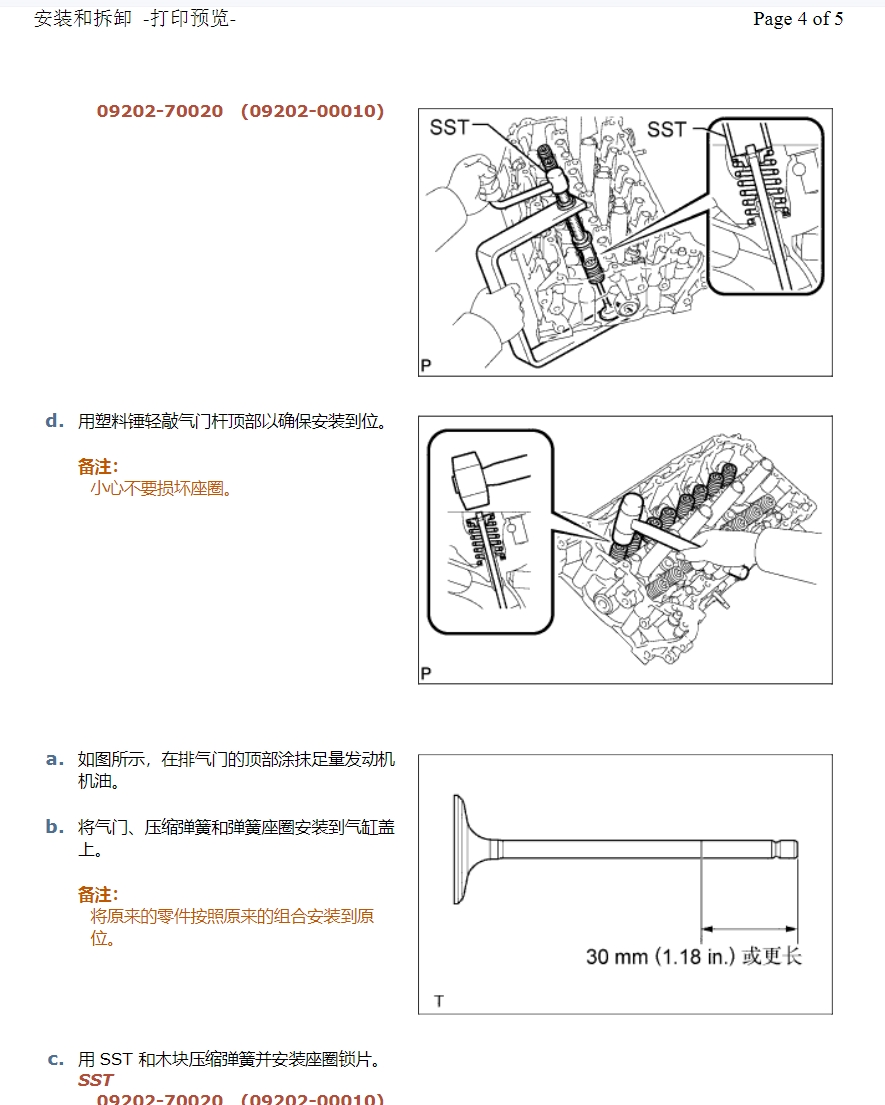 安装和拆卸 -打印预览-

Page 4 of 5

09202-70020 (09202-00010)

SST

SST

P

d. 用塑料锤轻敲气门杆顶部以确保安装到位。

备注:
小心不要损坏座圈。

P

a. 如图所示，在排气门的顶部涂抹足量发动机机油。

b. 将气门、压缩弹簧和弹簧座圈安装到气缸盖上。

备注:
将原来的零件按照原来的组合安装到原位。

30 mm (1.18 in.) 或更长

T

c. 用 SST 和木块压缩弹簧并安装座圈锁片。
SST
09202-70020 (09202-00010)