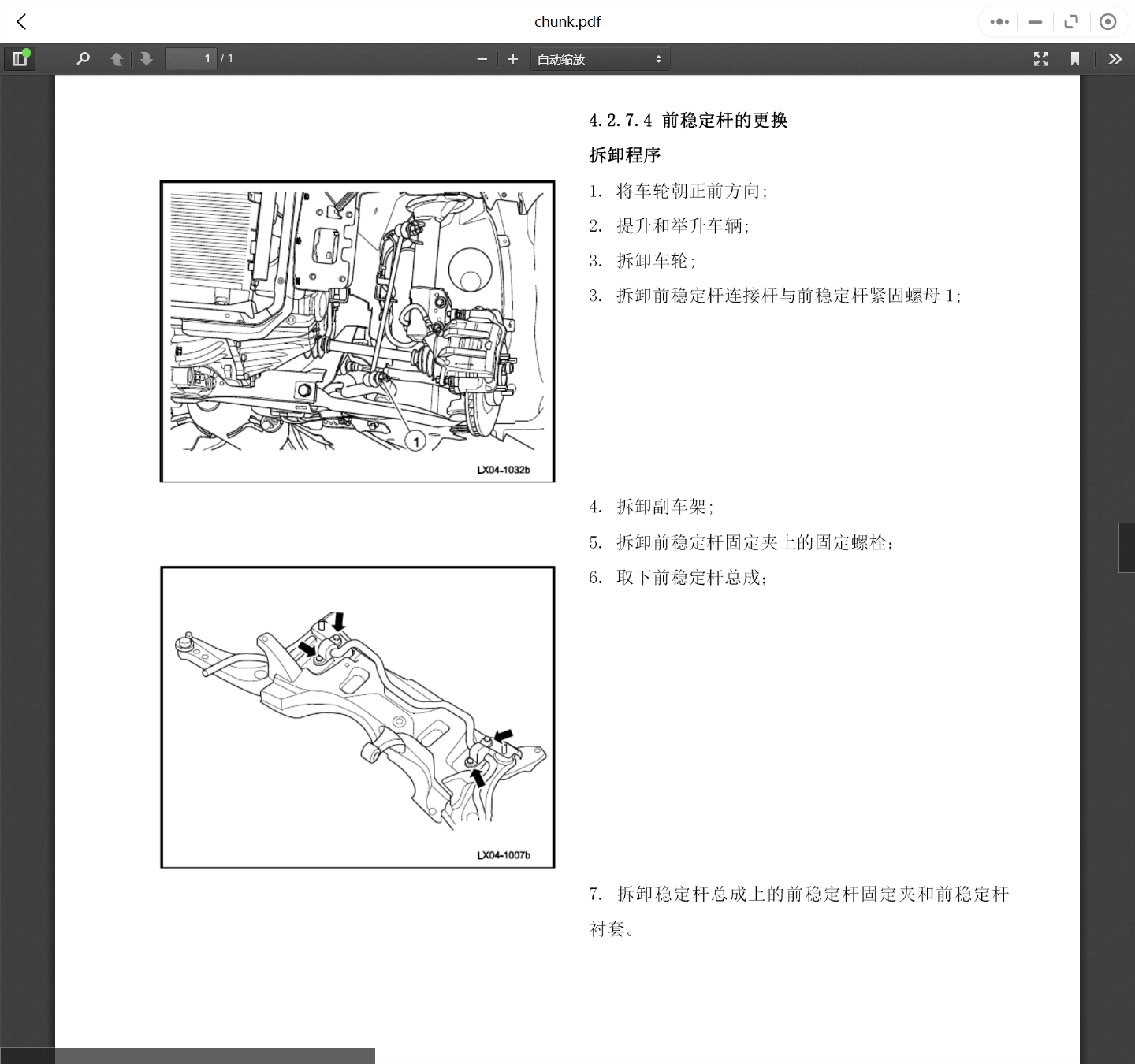 chunk.pdf

1 / 1

自动缩放

4.2.7.4 前稳定杆的更换

拆卸程序

1. 将车轮朝正前方向;

2. 提升和举升车辆;

3. 拆卸车轮;

3. 拆卸前稳定杆连接杆与前稳定杆紧固螺母 1;

1

LX04-1032b

4. 拆卸副车架;

5. 拆卸前稳定杆固定夹上的固定螺栓;

6. 取下前稳定杆总成;

LX04-1007b

7. 拆卸稳定杆总成上的前稳定杆固定夹和前稳定杆衬套。